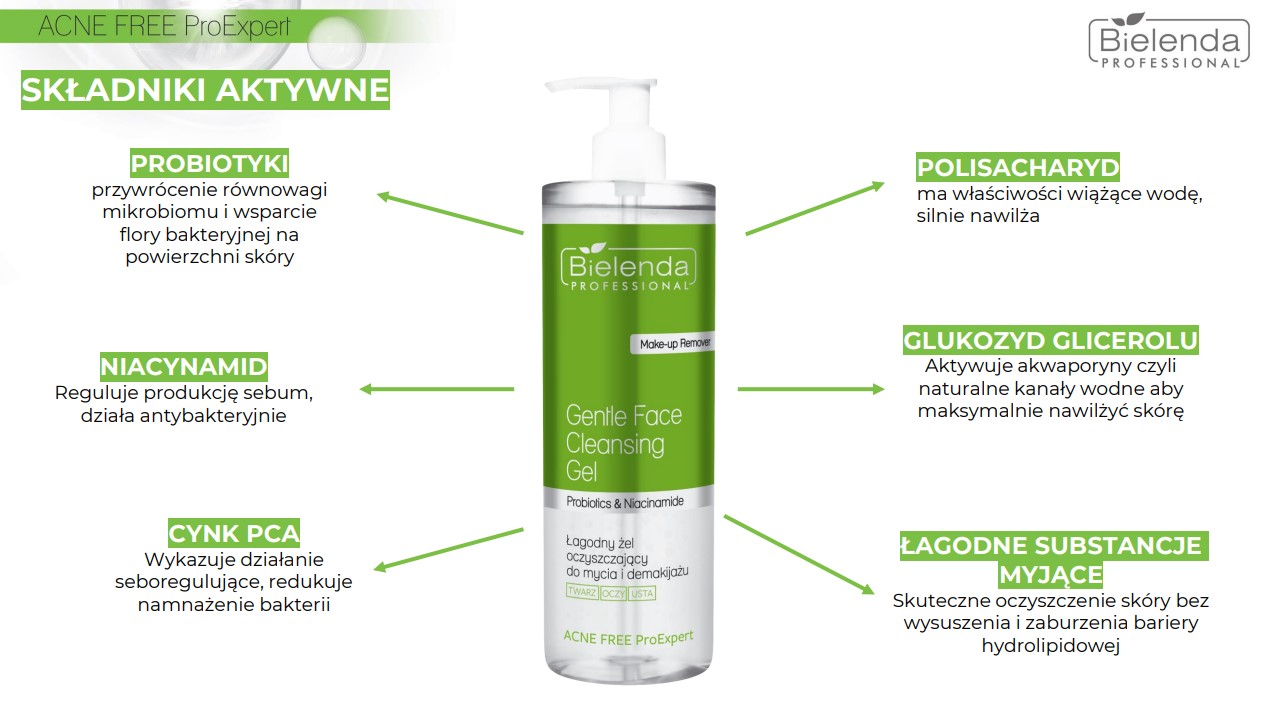 ACNE FREE ProExpert

Bielenda PROFESSIONAL

SKŁADNIKI AKTYWNE

PROBIOTYKI
przywrócenie równowagi mikrobiomu i wsparcie flory bakteryjnej na powierzchni skóry

NIACYNAMID
Reguluje produkcję sebum, działa antybakteryjnie

CYNK PCA
Wykazuje działanie seboregulujące, redukuje namnażenie bakterii

Bielenda PROFESSIONAL
Make-up Remover
Gentle Face Cleansing Gel
Probiotics & Niacinamide
Łagodny żel oczyszczający do mycia i demakijażu
TWARZ OCZY USTA
ACNE FREE ProExpert

POLISACHARYD
ma właściwości wiążące wodę, silnie nawilża

GLUKOZYD GLICEROLU
Aktywuje akwaporyny czyli naturalne kanały wodne aby maksymalnie nawilżyć skórę

ŁAGODNE SUBSTANCJE MYJĄCE
Skuteczne oczyszczenie skóry bez wysuszenia i zaburzenia bariery hydrolipidowej