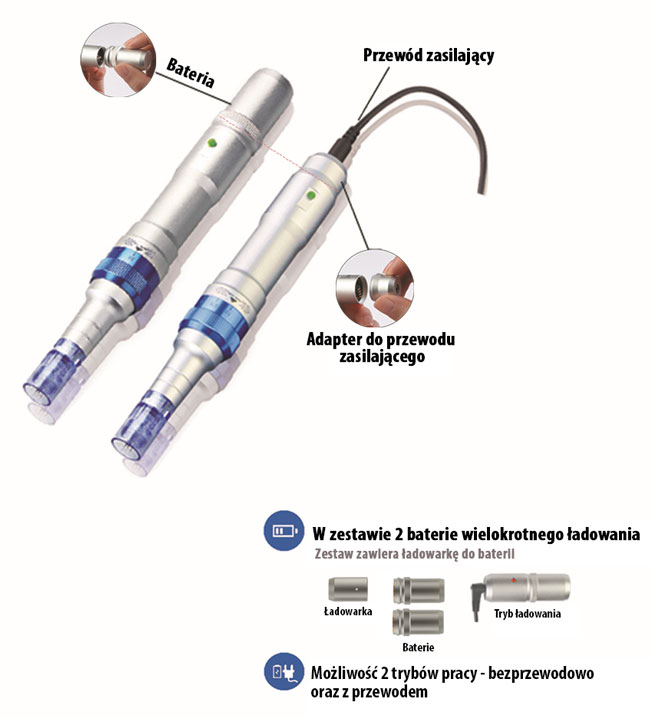 Bateria

Przewód zasilający

Adapter do przewodu zasilającego

W zestawie 2 baterie wielokrotnego ładowania

Zestaw zawiera ładowarkę do baterii

Ładowarka

Baterie

Tryb ładowania

Możliwość 2 trybów pracy - bezprzewodowo oraz z przewodem